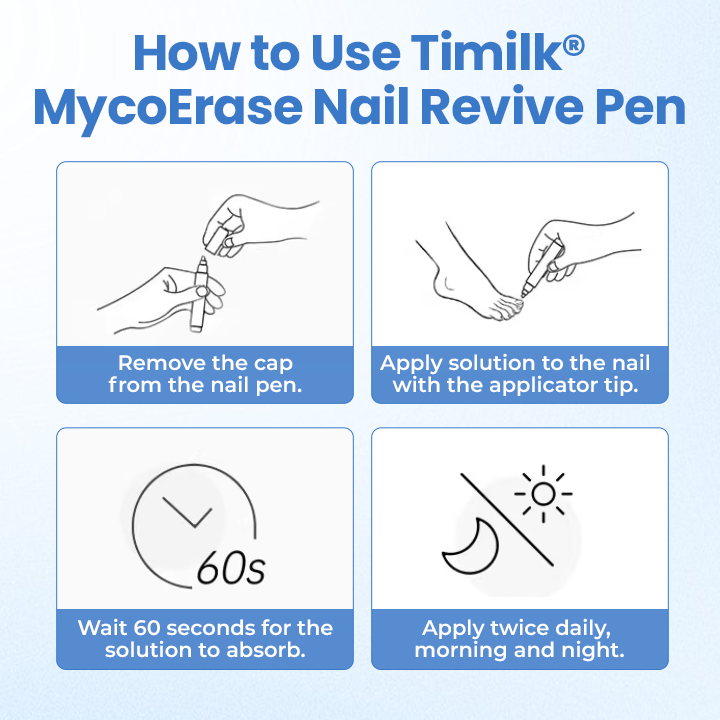 How to Use Timilk® MycoErase Nail Revive Pen

Remove the cap from the nail pen.

Apply solution to the nail with the applicator tip.

60s

Wait 60 seconds for the solution to absorb.

Apply twice daily, morning and night.